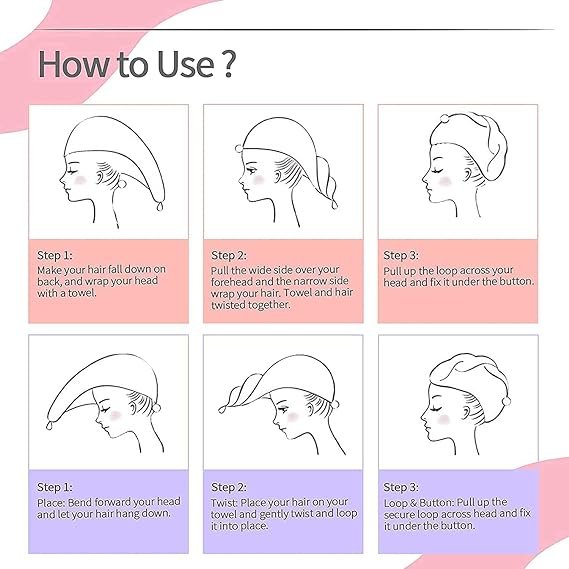 How to Use ?

Step 1:
Make your hair fall down on back, and wrap your head with a towel.

Step 2:
Pull the wide side over your forehead and the narrow side wrap your hair. Towel and hair twisted together.

Step 3:
Pull up the loop across your head and fix it under the button.

Step 1:
Place: Bend forward your head and let your hair hang down.

Step 2:
Twist: Place your hair on your towel and gently twist and loop it into place.

Step 3:
Loop & Button: Pull up the secure loop across head and fix it under the button.