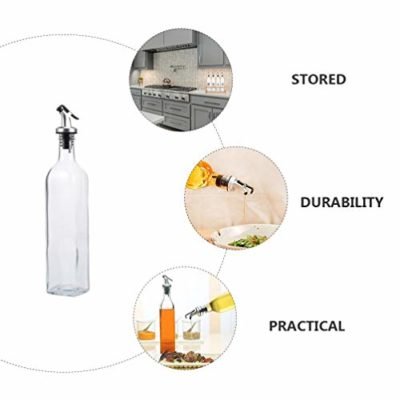 STORED

DURABILITY

PRACTICAL